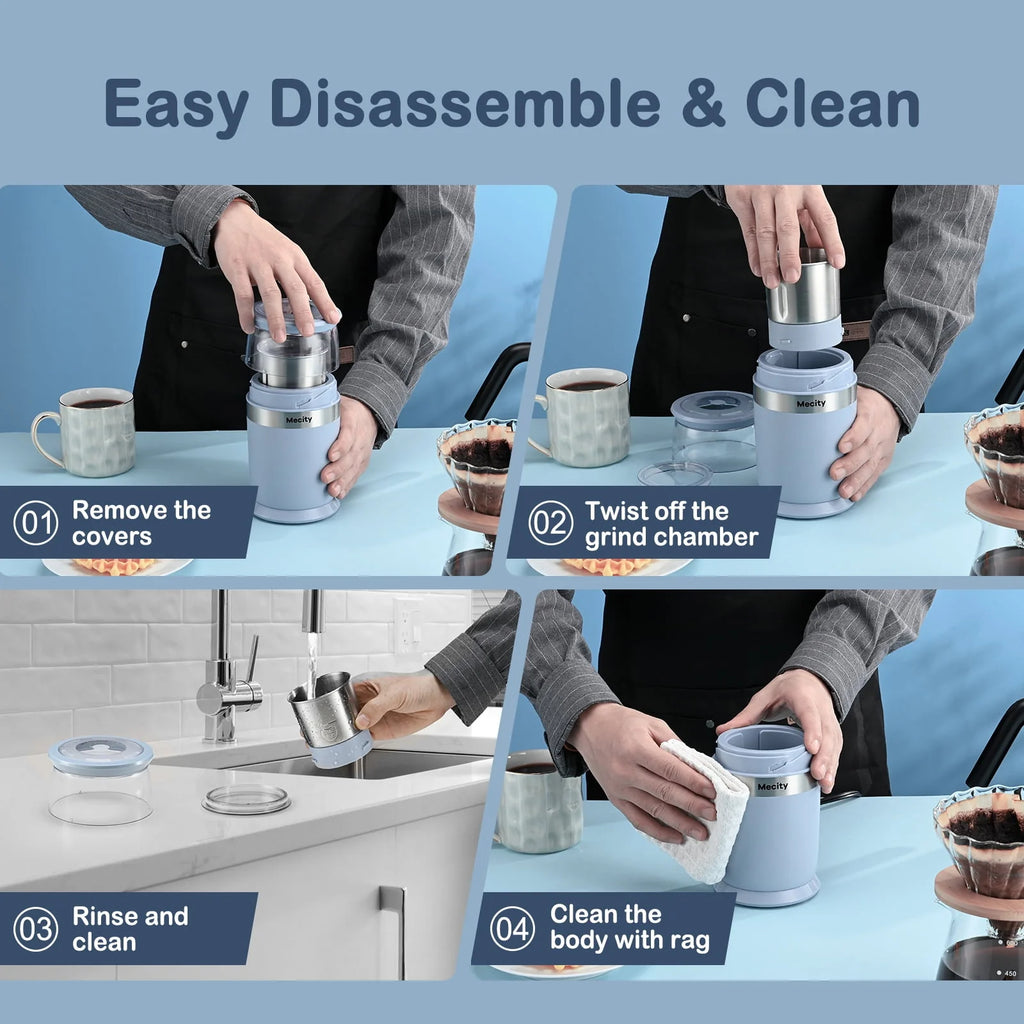 Easy Disassemble & Clean

Mecity

01 Remove the covers

Mecity

02 Twist off the grind chamber

03 Rinse and clean

Mecity

04 Clean the body with rag

450